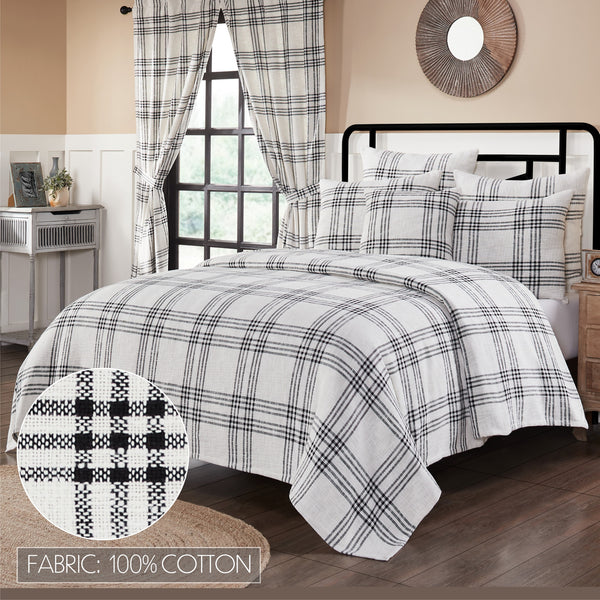 FABRIC: 100% COTTON