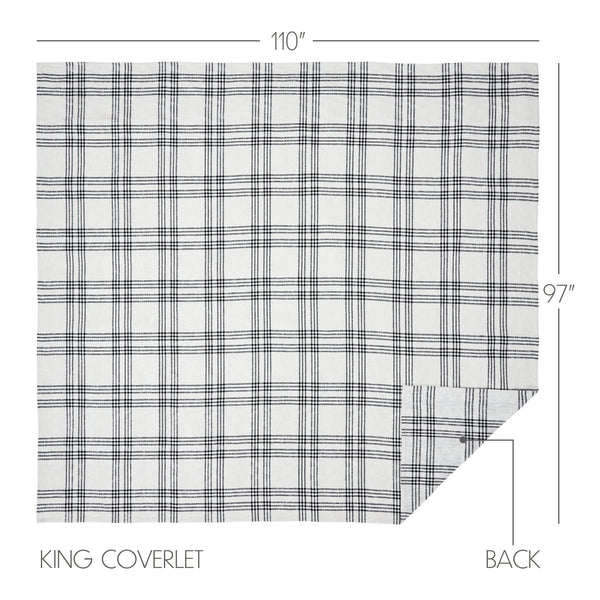 110"

97"

KING COVERLET

BACK