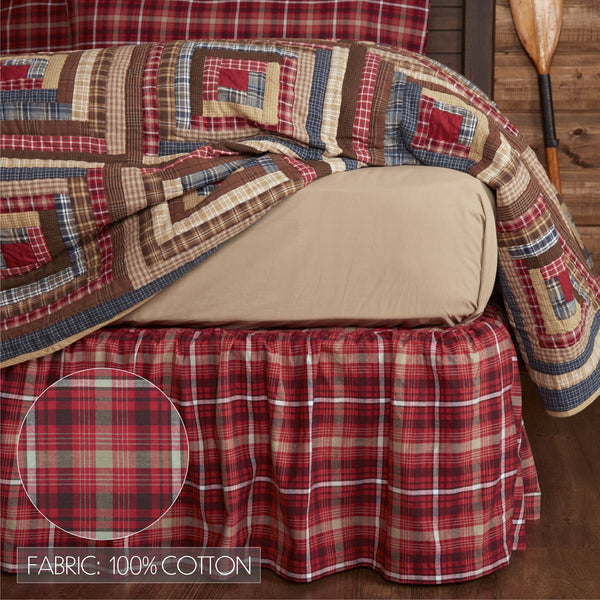 FABRIC: 100% COTTON