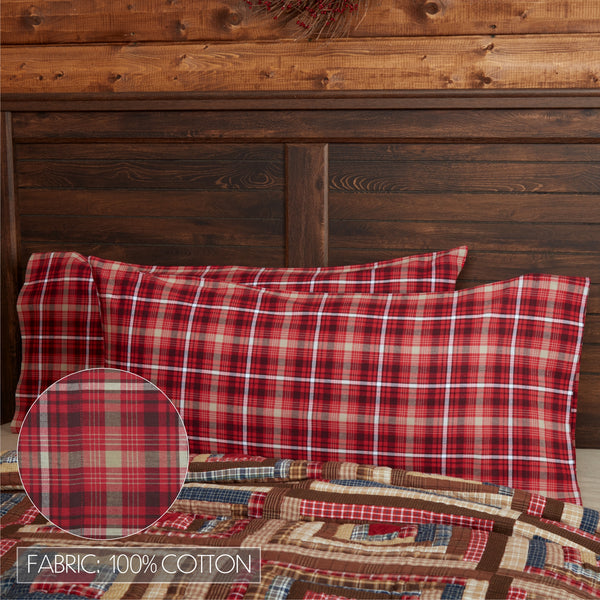 FABRIC: 100% COTTON