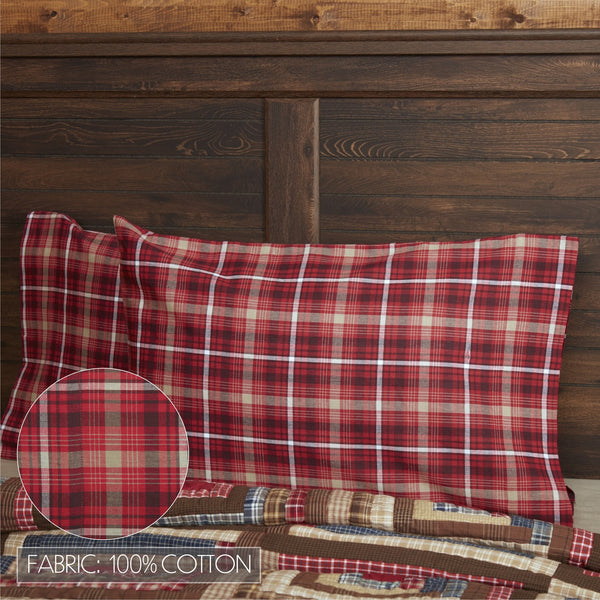 FABRIC: 100% COTTON