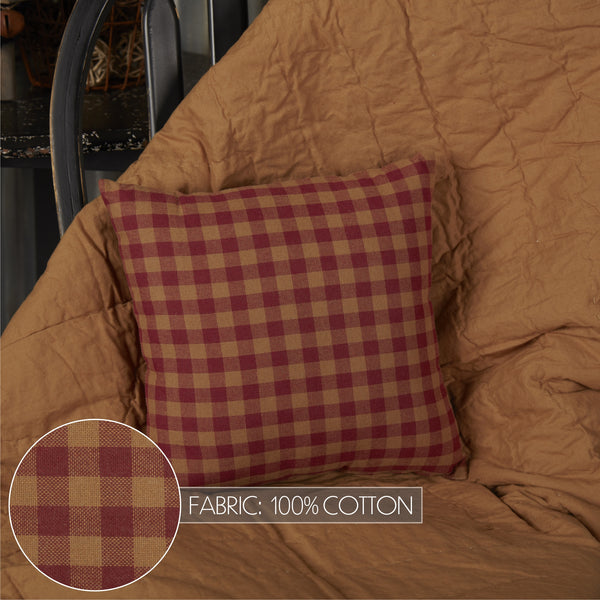 FABRIC: 100% COTTON