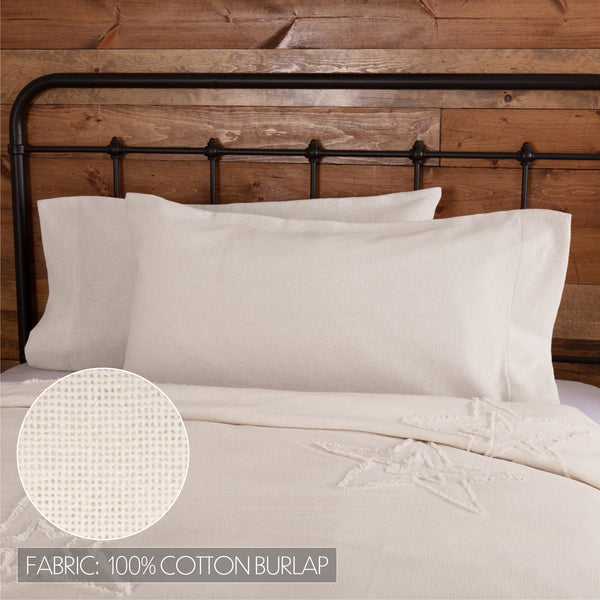 FABRIC: 100% COTTON BURLAP