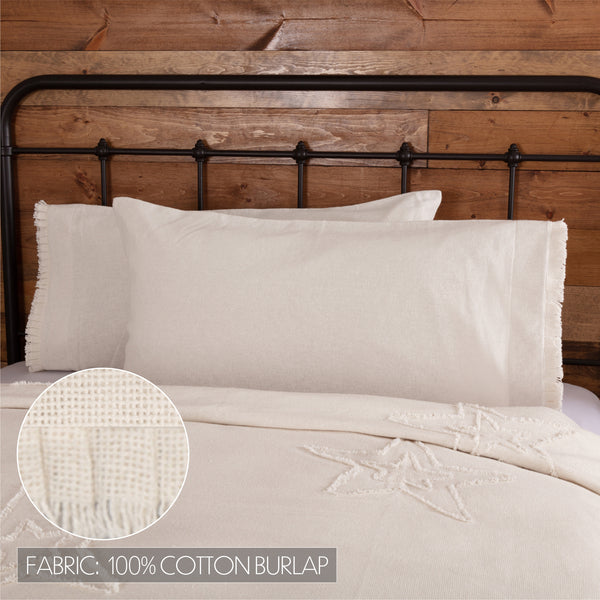 FABRIC: 100% COTTON BURLAP