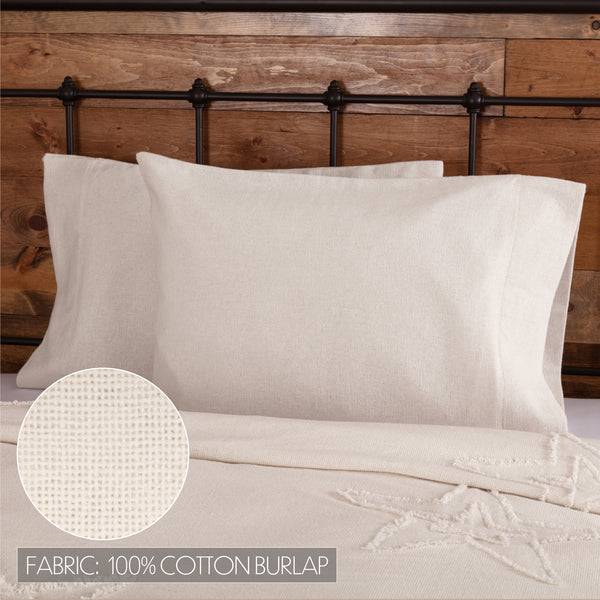 FABRIC: 100% COTTON BURLAP