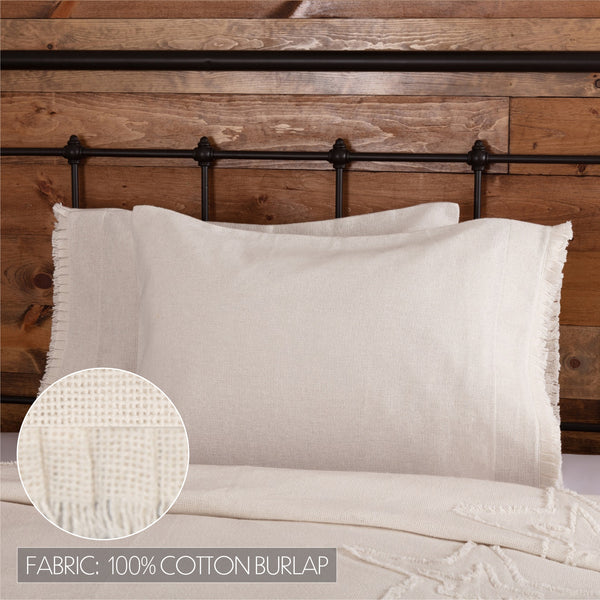 FABRIC: 100% COTTON BURLAP