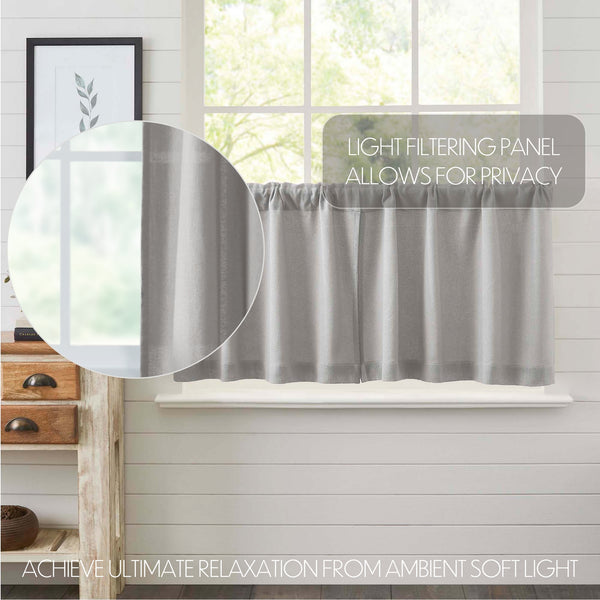 LIGHT FILTERING PANEL
ALLOWS FOR PRIVACY

ACHIEVE ULTIMATE RELAXATION FROM AMBIENT SOFT LIGHT