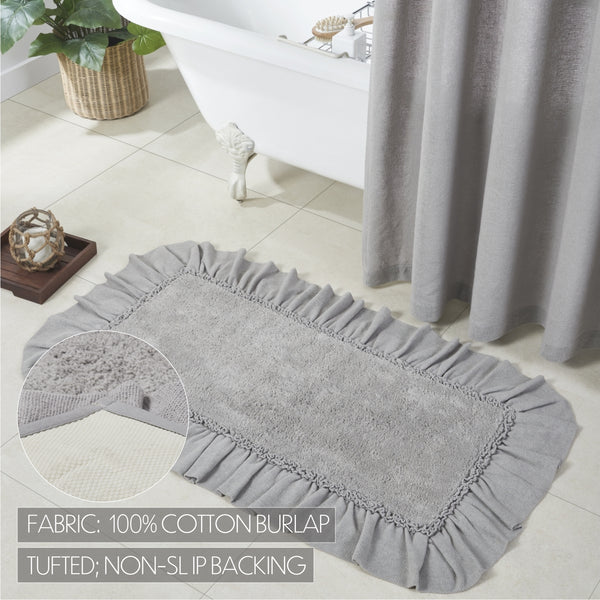 FABRIC: 100% COTTON BURLAP

TUFTED; NON-SLIP BACKING