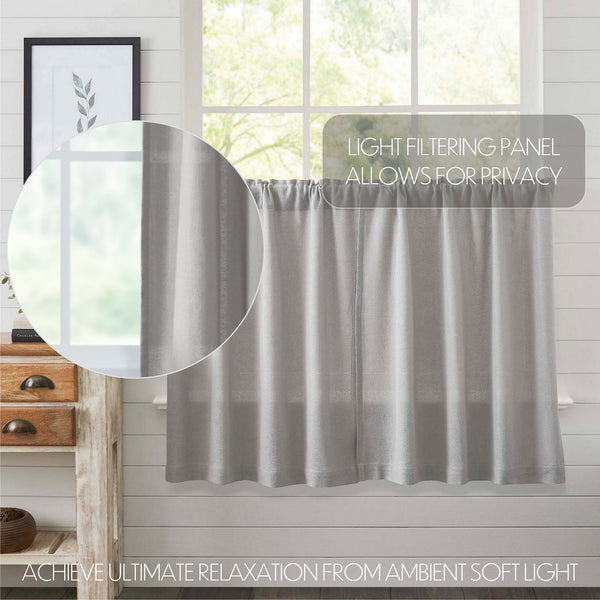 LIGHT FILTERING PANEL
ALLOWS FOR PRIVACY

ACHIEVE ULTIMATE RELAXATION FROM AMBIENT SOFT LIGHT