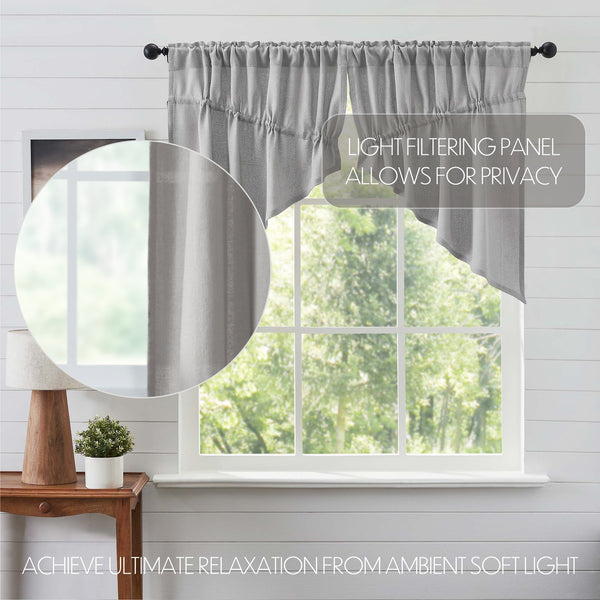 LIGHT FILTERING PANEL
ALLOWS FOR PRIVACY

ACHIEVE ULTIMATE RELAXATION FROM AMBIENT SOFT LIGHT