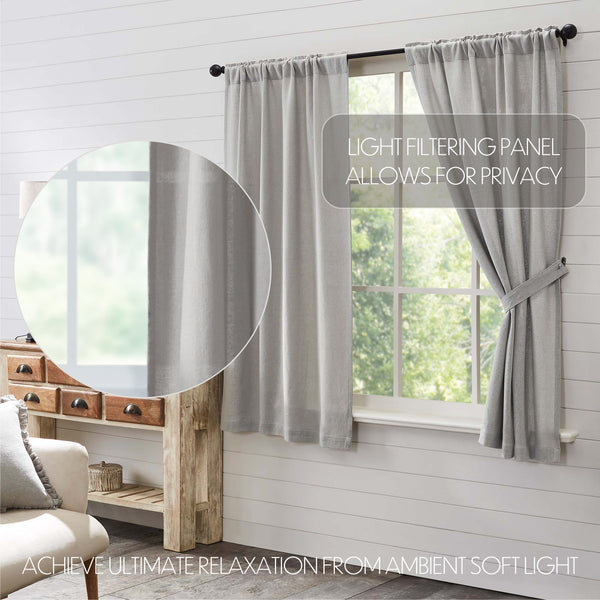 LIGHT FILTERING PANEL
ALLOWS FOR PRIVACY

ACHIEVE ULTIMATE RELAXATION FROM AMBIENT SOFT LIGHT