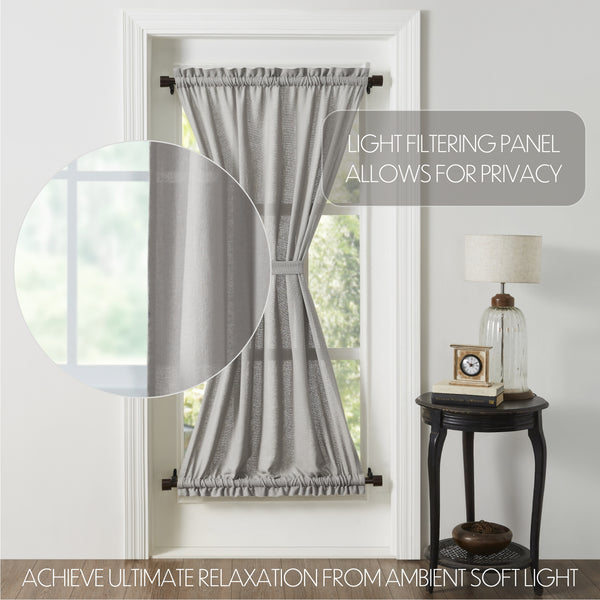 LIGHT FILTERING PANEL ALLOWS FOR PRIVACY

ACHIEVE ULTIMATE RELAXATION FROM AMBIENT SOFT LIGHT