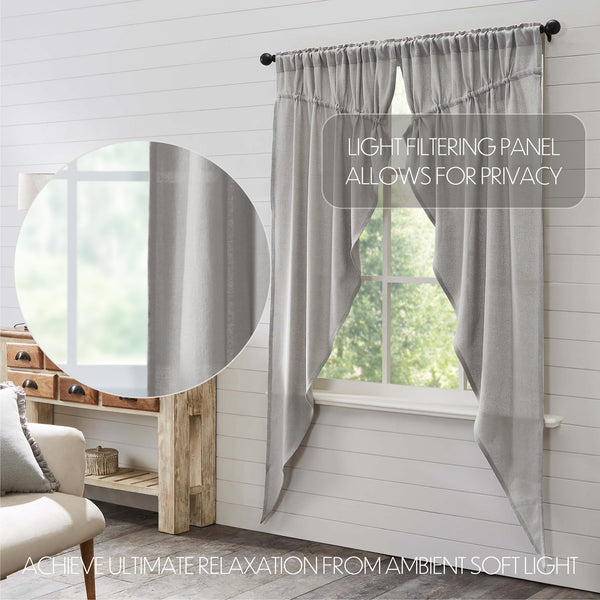 LIGHT FILTERING PANEL
ALLOWS FOR PRIVACY

ACHIEVE ULTIMATE RELAXATION FROM AMBIENT SOFT LIGHT