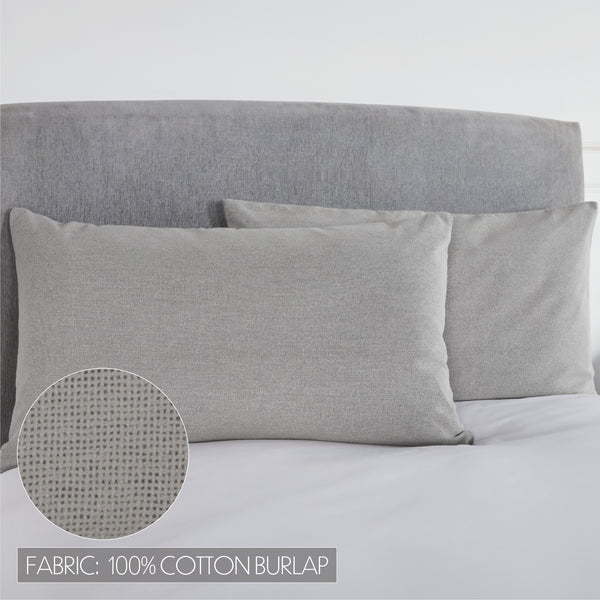 FABRIC: 100% COTTON BURLAP