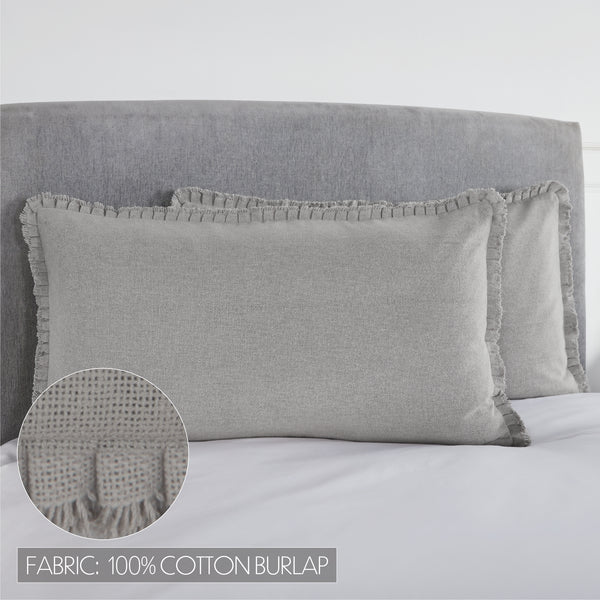 FABRIC: 100% COTTON BURLAP