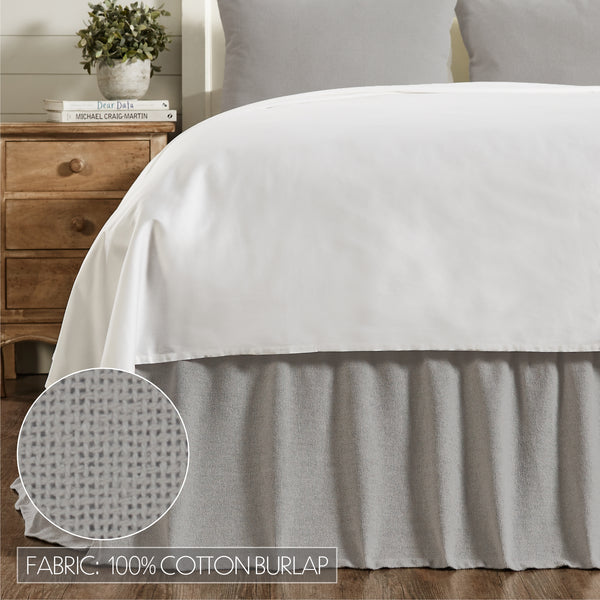 Dear Data
MICHAEL CRAIG-MARTIN

FABRIC: 100% COTTON BURLAP