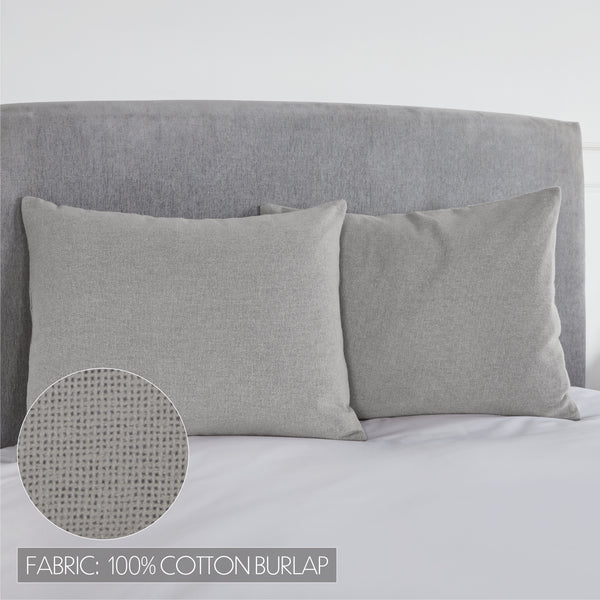 FABRIC: 100% COTTON BURLAP