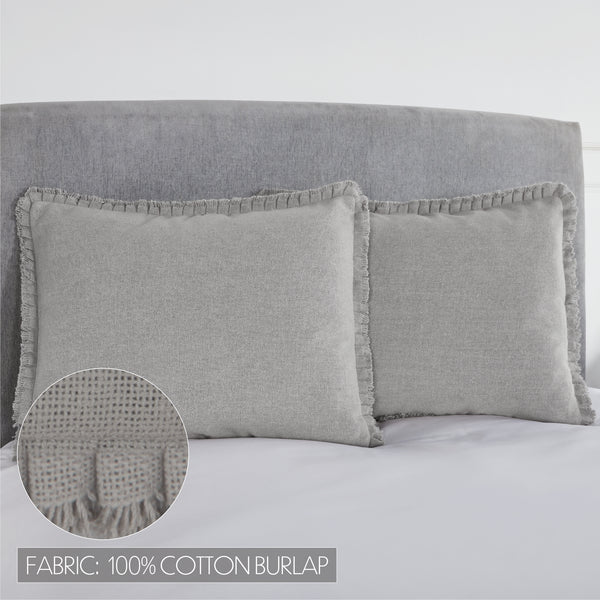 FABRIC: 100% COTTON BURLAP