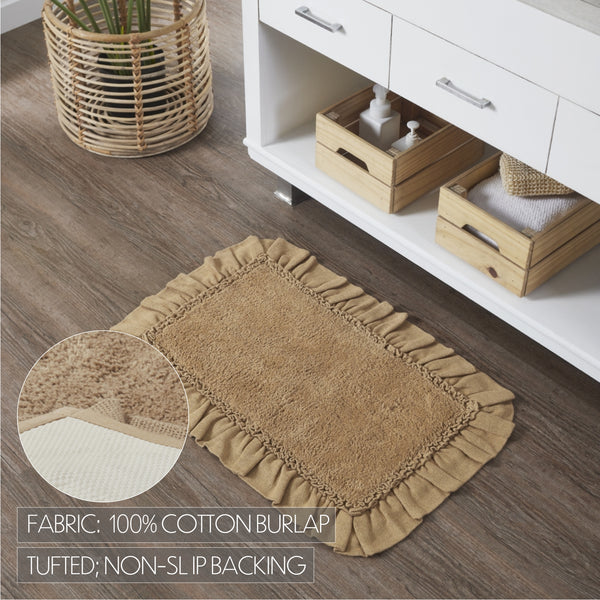 FABRIC: 100% COTTON BURLAP

TUFTED; NON-SLIP BACKING