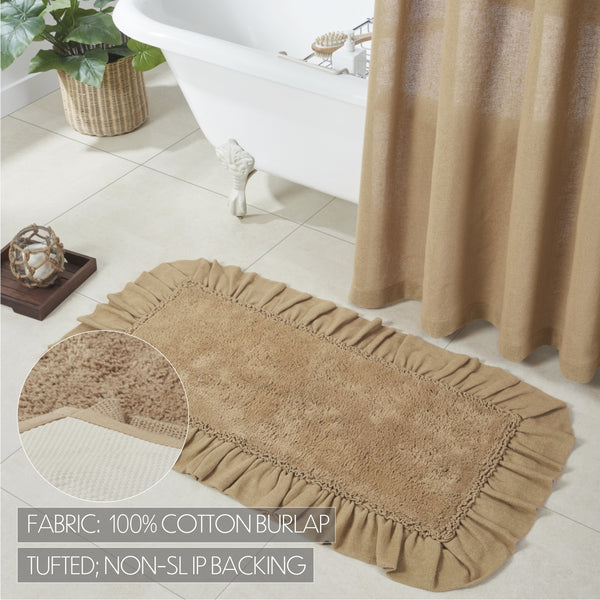 FABRIC: 100% COTTON BURLAP

TUFTED; NON-SLIP BACKING