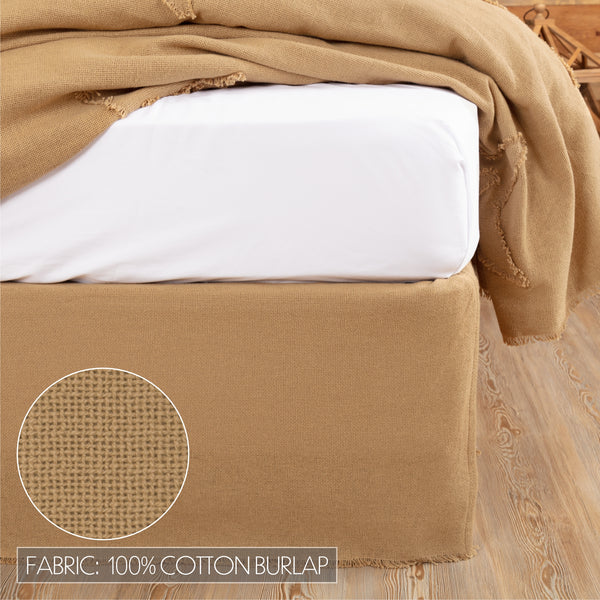 FABRIC: 100% COTTON BURLAP