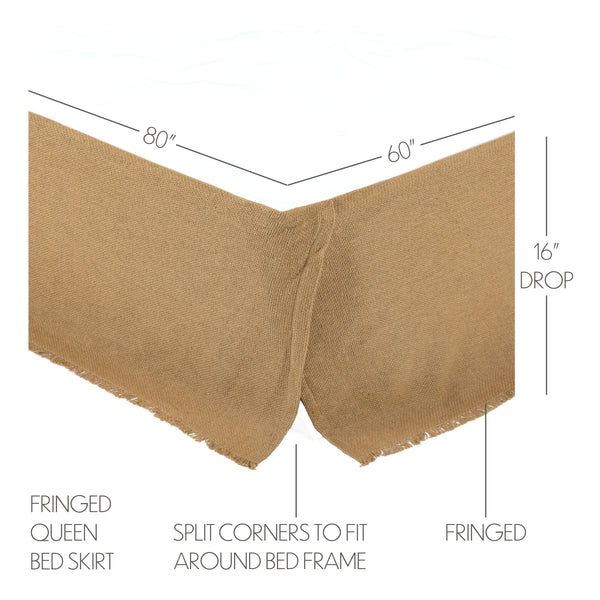 80"

60"

16"
DROP

FRINGED
QUEEN
BED SKIRT

SPLIT CORNERS TO FIT
AROUND BED FRAME

FRINGED