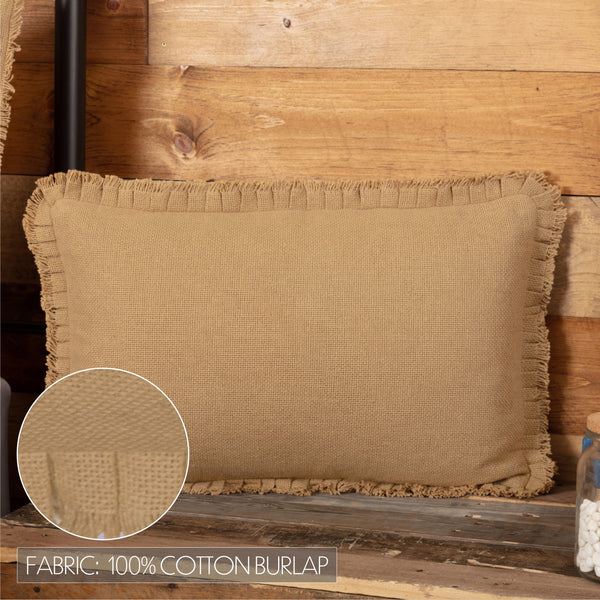 FABRIC: 100% COTTON BURLAP