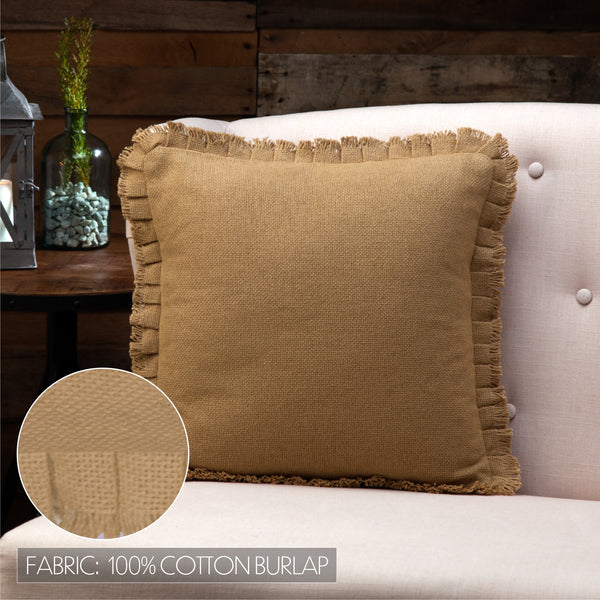 FABRIC: 100% COTTON BURLAP