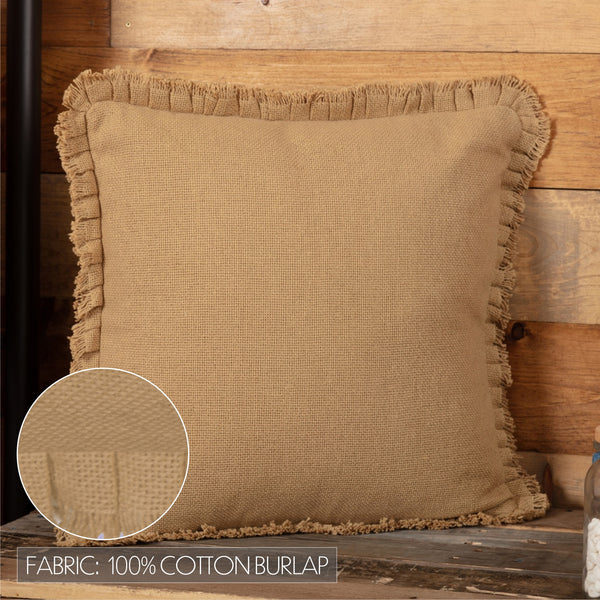 FABRIC: 100% COTTON BURLAP