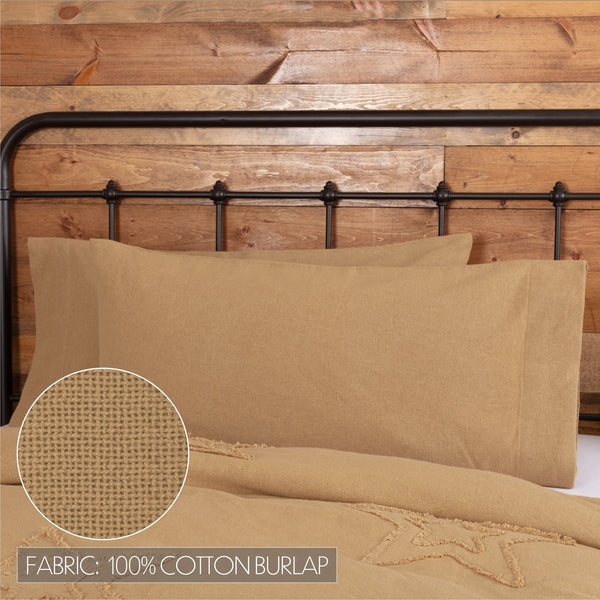 FABRIC: 100% COTTON BURLAP