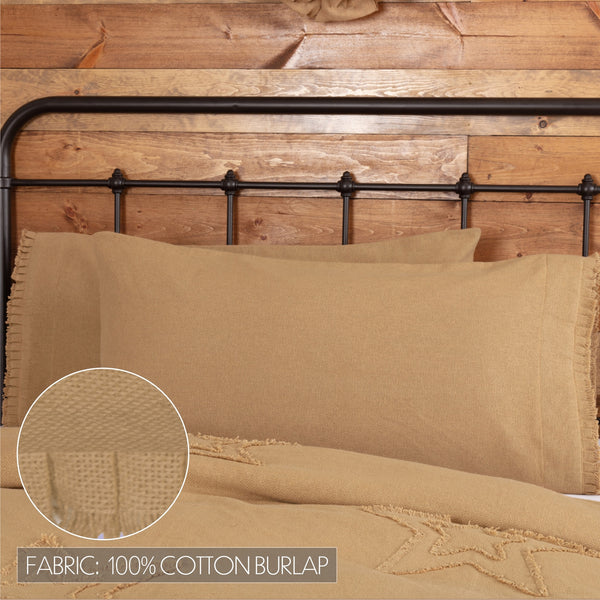 FABRIC: 100% COTTON BURLAP