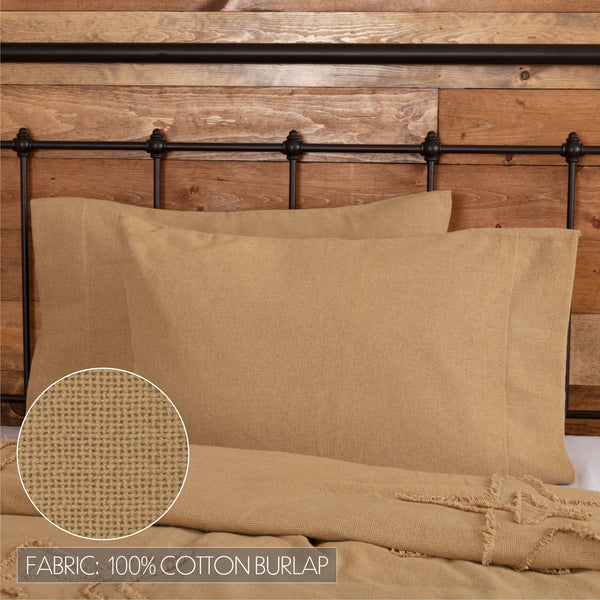 FABRIC: 100% COTTON BURLAP