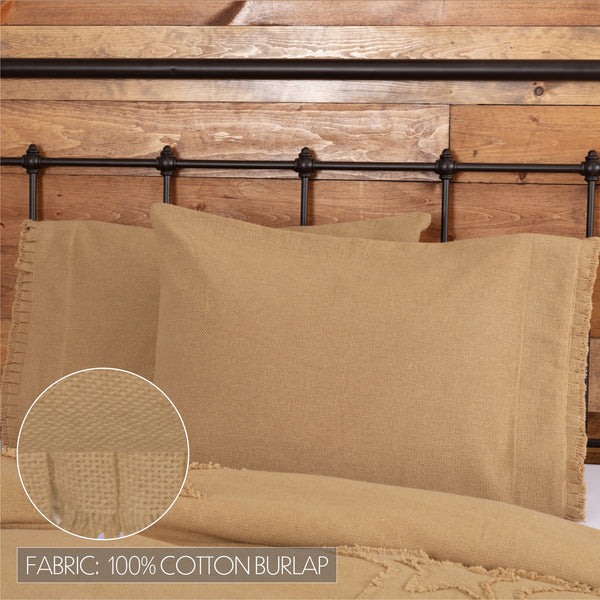 FABRIC: 100% COTTON BURLAP