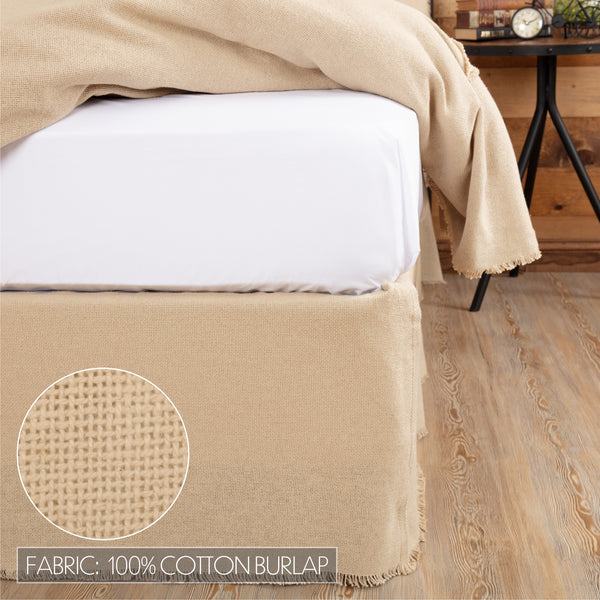 FABRIC: 100% COTTON BURLAP