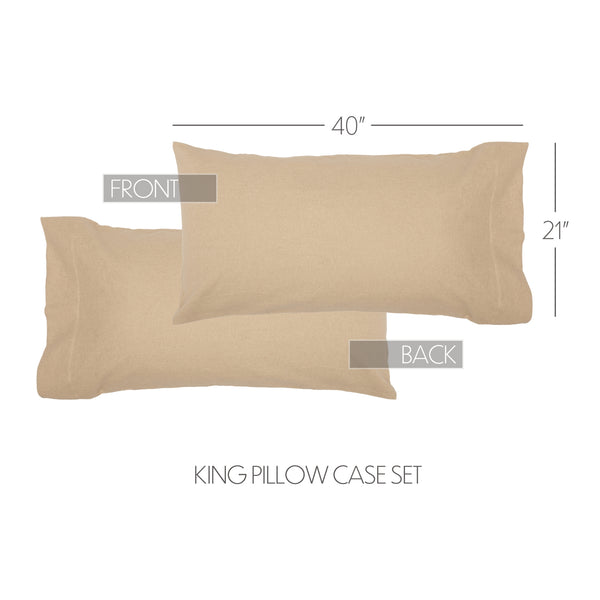 40"

FRONT

21"

BACK

KING PILLOW CASE SET