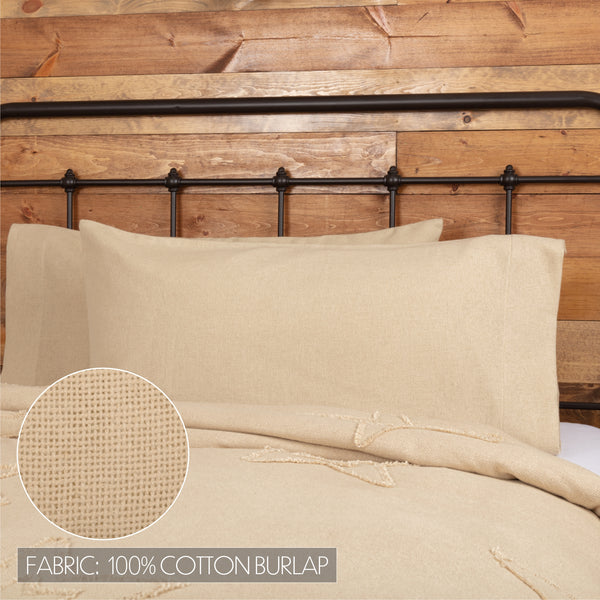 FABRIC: 100% COTTON BURLAP