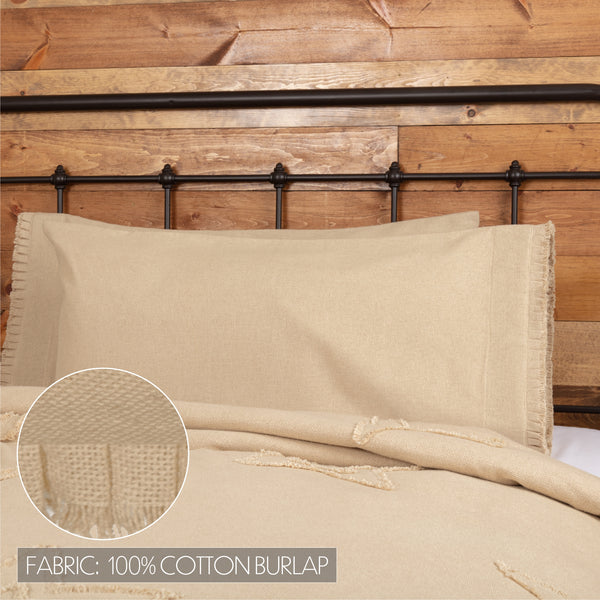 FABRIC: 100% COTTON BURLAP