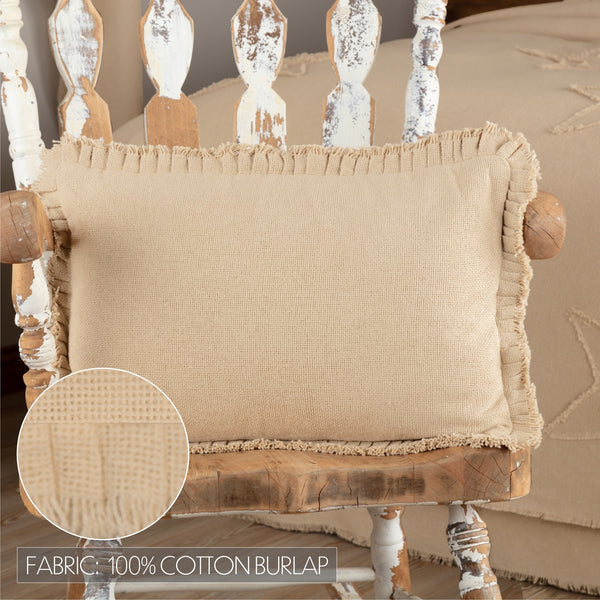 FABRIC: 100% COTTON BURLAP