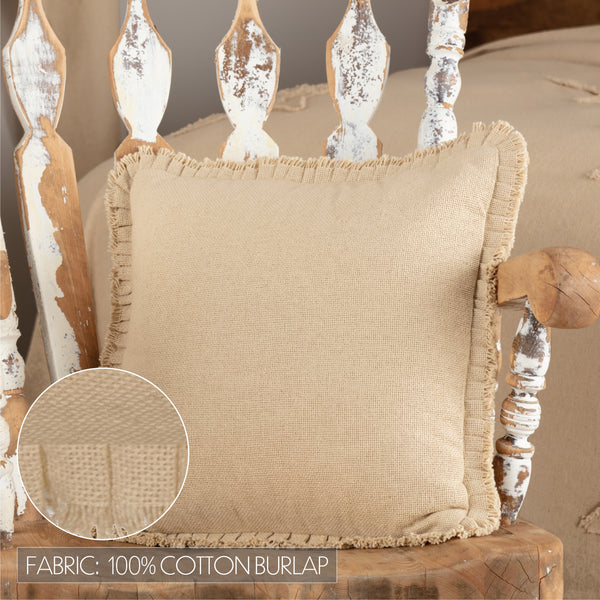 FABRIC: 100% COTTON BURLAP