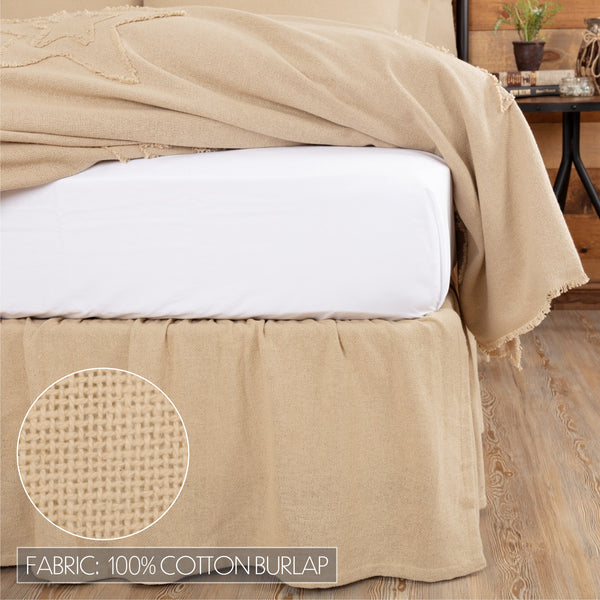 FABRIC: 100% COTTON BURLAP