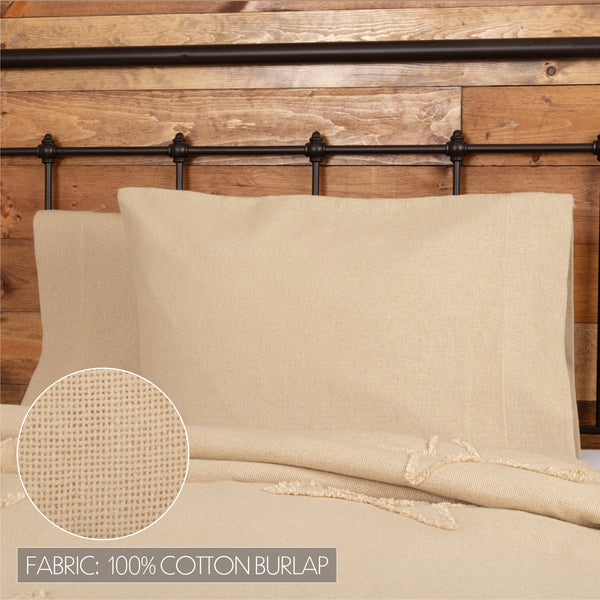 FABRIC: 100% COTTON BURLAP