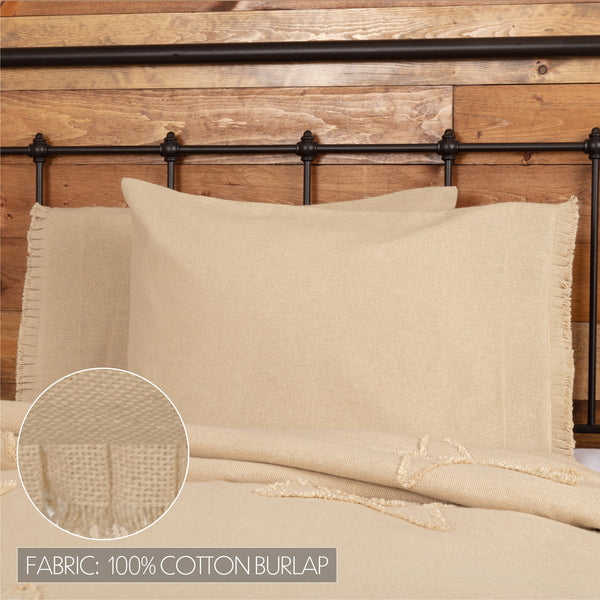 FABRIC: 100% COTTON BURLAP