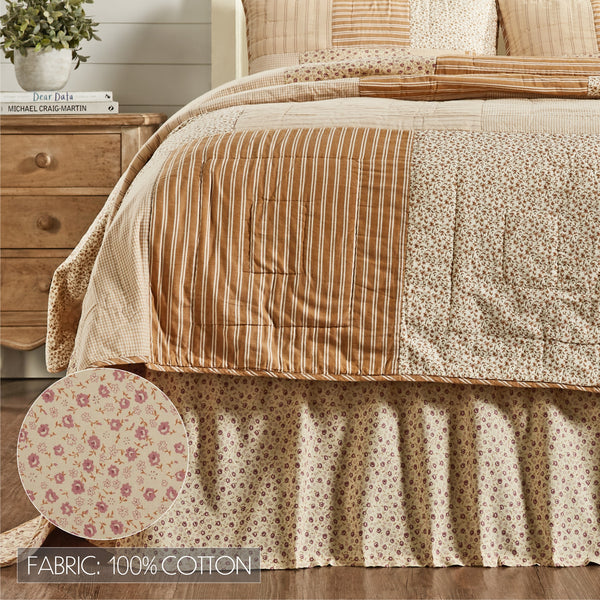 Dear Data
MICHAEL CRAIG-MARTIN
FABRIC: 100% COTTON