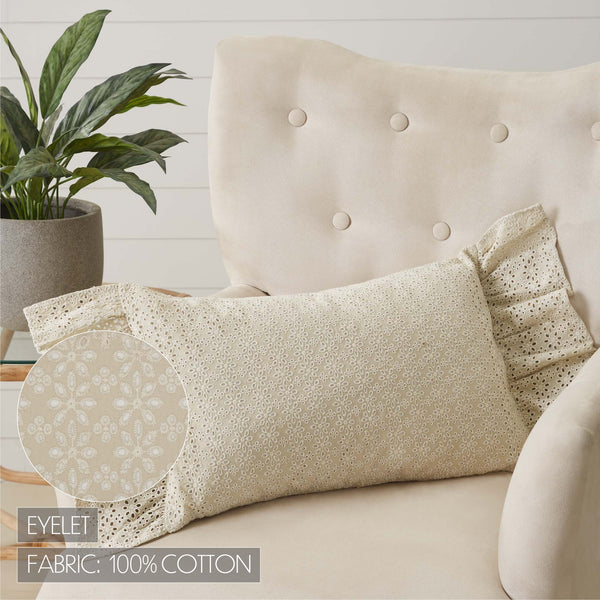 EYELET
FABRIC: 100% COTTON