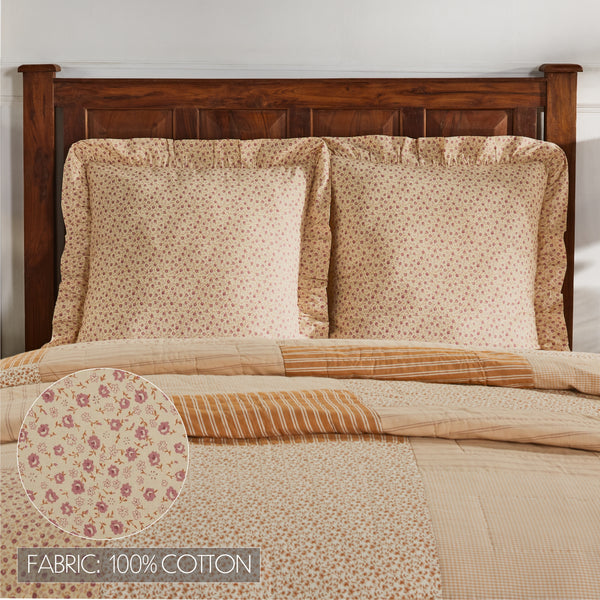 FABRIC: 100% COTTON