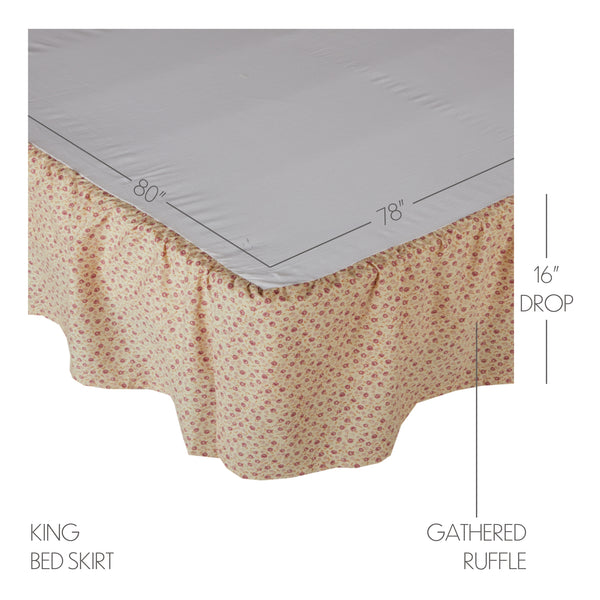 80"

78"

16"
DROP

KING
BED SKIRT

GATHERED
RUFFLE