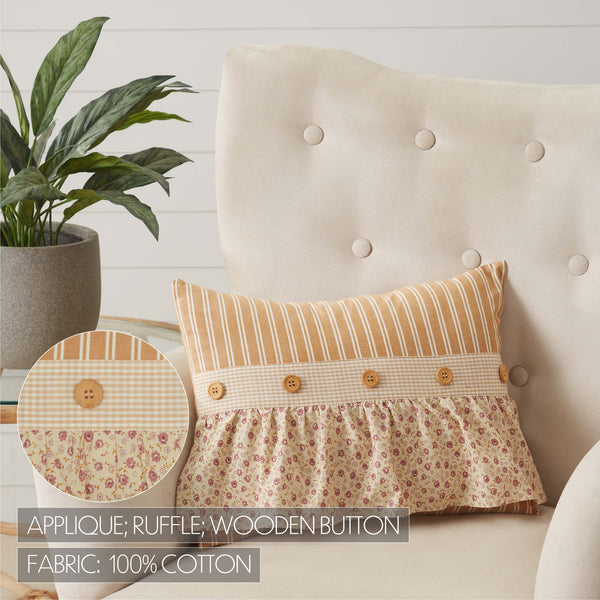 APPLIQUE; RUFFLE; WOODEN BUTTON

FABRIC: 100% COTTON