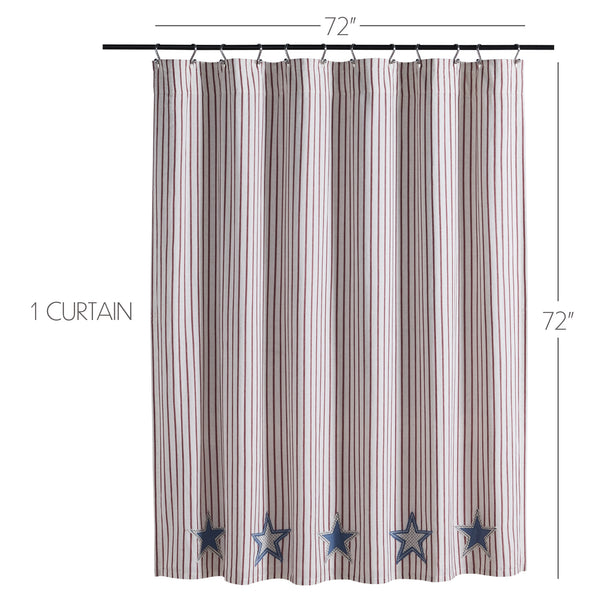 72"

1 CURTAIN

72"