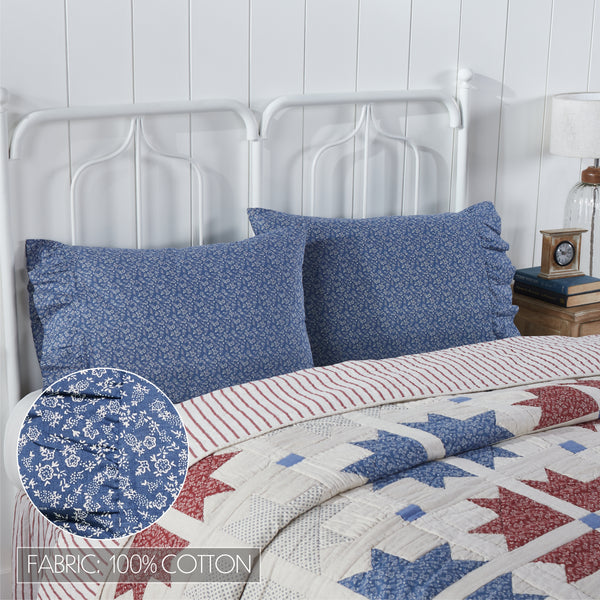 FABRIC: 100% COTTON