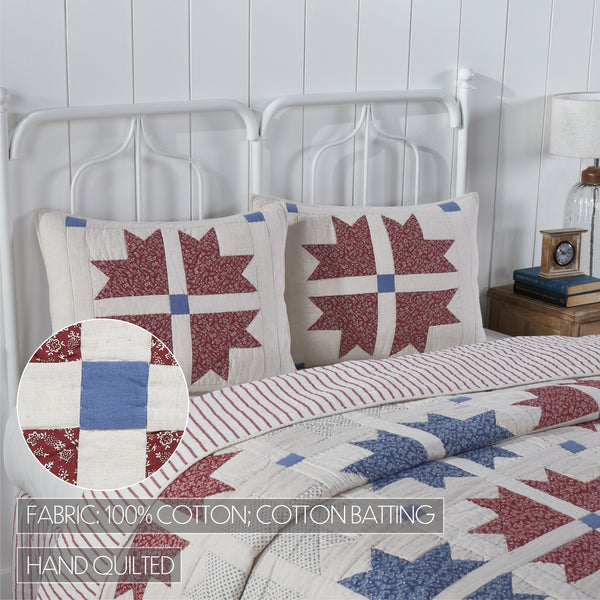 FABRIC: 100% COTTON; COTTON BATTING

HAND QUILTED